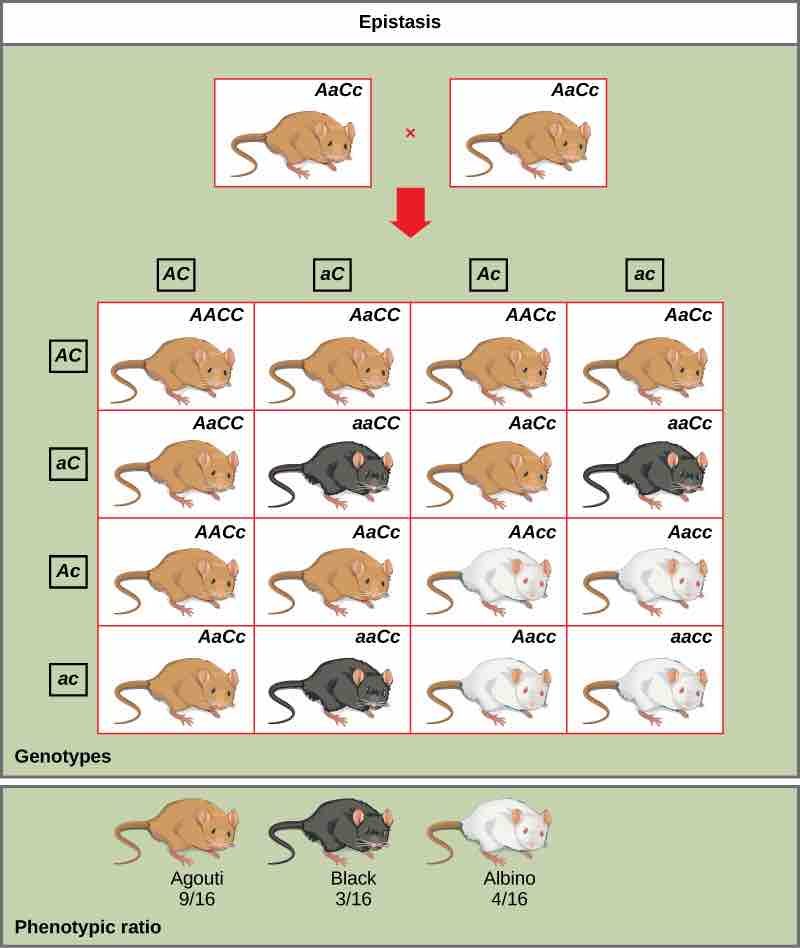 Epistasis

AaCc × AaCc

|  | AC | aC | Ac | ac |
|---|---|---|---|---|
| AC | AACC | AaCC | AACc | AaCc |
| aC | AaCC | aaCC | AaCc | aaCc |
| Ac | AACc | AaCc | AAcc | Aacc |
| ac | AaCc | aaCc | Aacc | aacc |

Genotypes

Agouti 9/16

Black 3/16

Albino 4/16

Phenotypic ratio