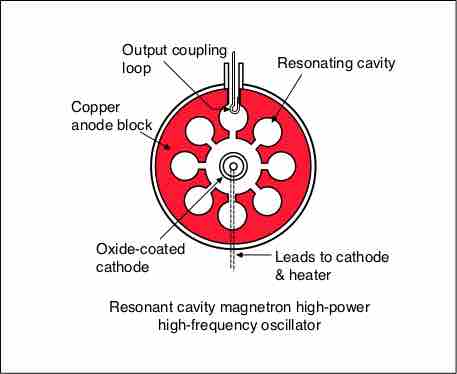 Output coupling loop

Resonating cavity

Copper anode block

Oxide-coated cathode

Leads to cathode & heater

Resonant cavity magnetron high-power high-frequency oscillator