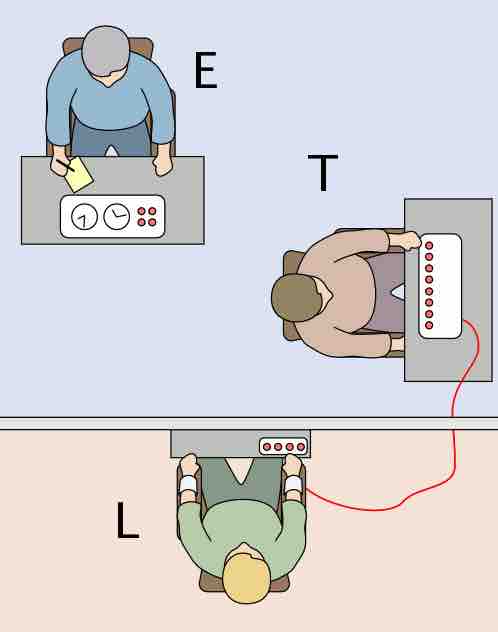 E

T

L