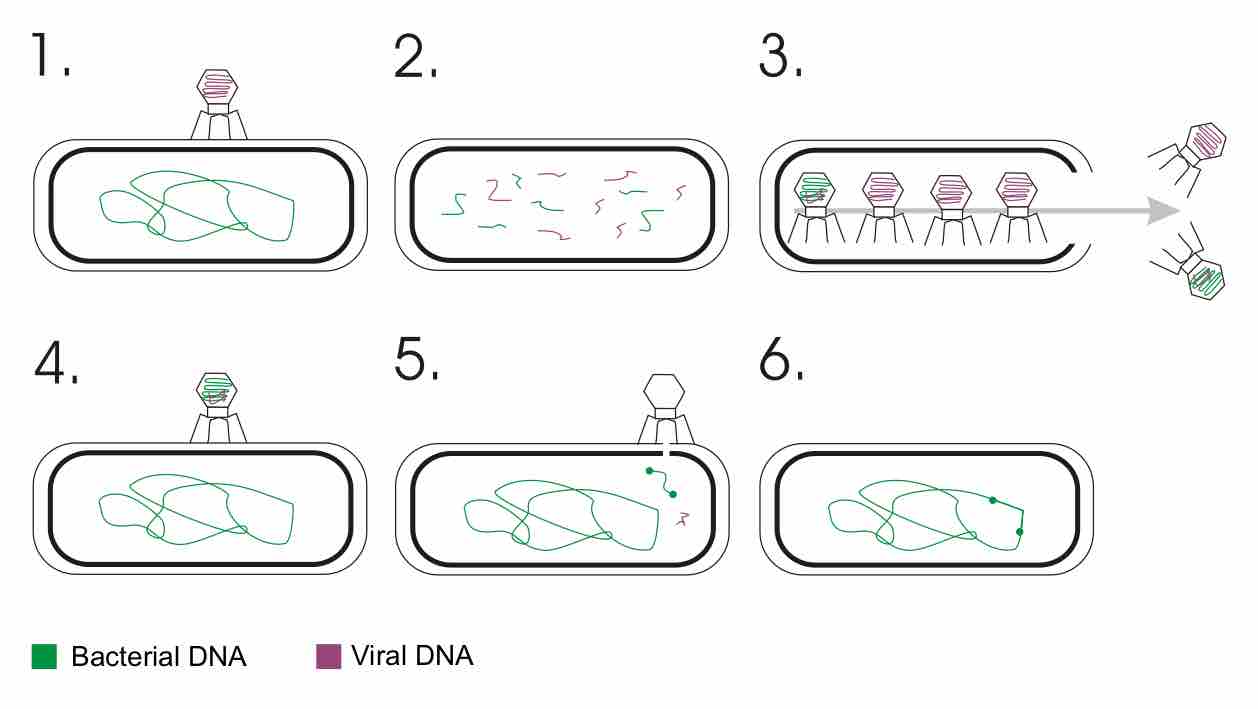 1.

2.

3.

4.

5.

6.

Bacterial DNA

Viral DNA