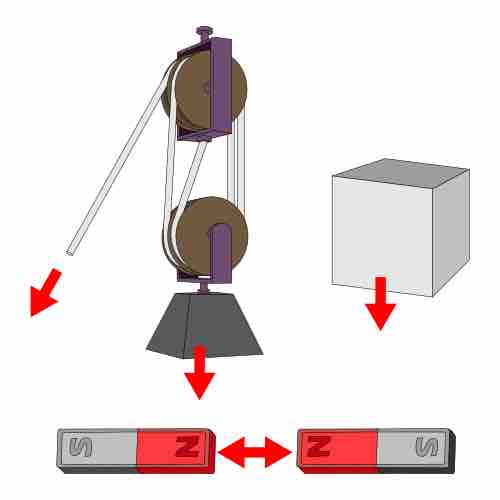 S N N S