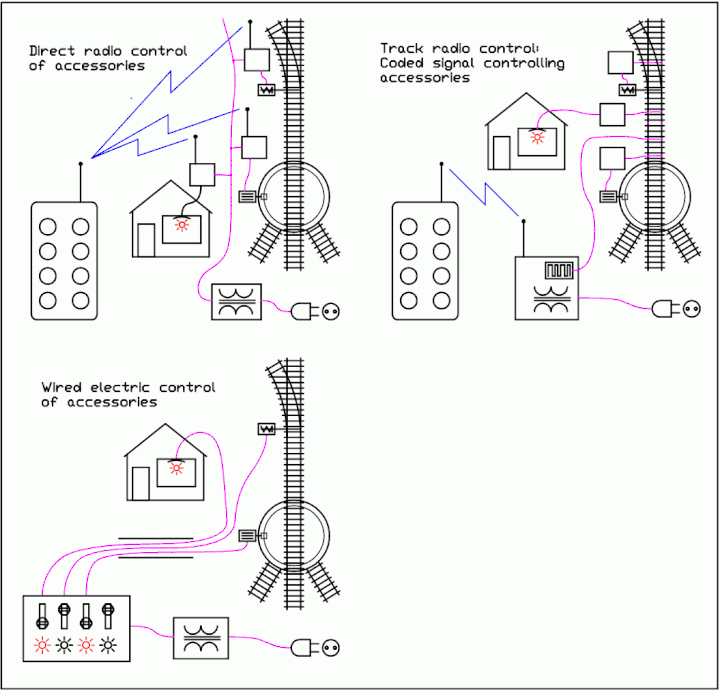 Direct radio control of accessories

Track radio control: Coded signal controlling accessories

Wired electric control of accessories