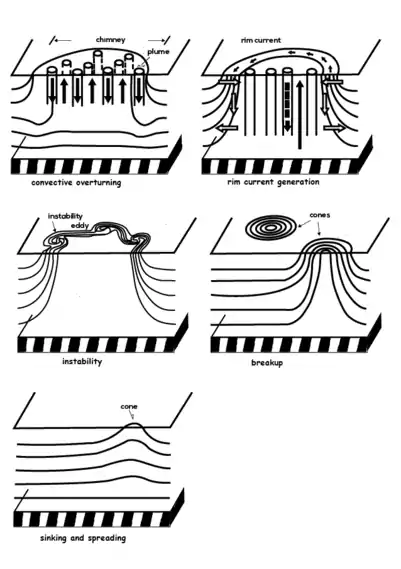 chimney

plume

convective overturning

rim current

rim current generation

instability

eddy

instability

cones

breakup

cone

sinking and spreading