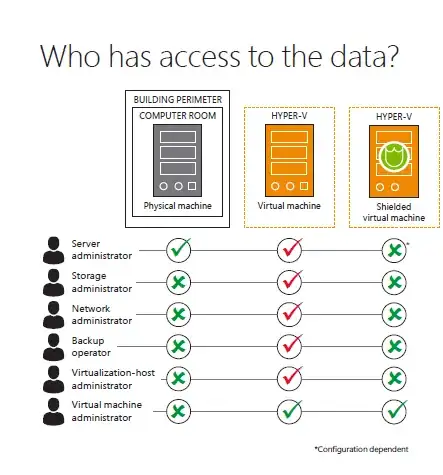 Who has access to the data?

BUILDING PERIMETER
COMPUTER ROOM
Physical machine

HYPER-V
Virtual machine

HYPER-V
Shielded virtual machine

Server administrator
*

Storage administrator

Network administrator

Backup operator

Virtualization-host administrator

Virtual machine administrator

*Configuration dependent